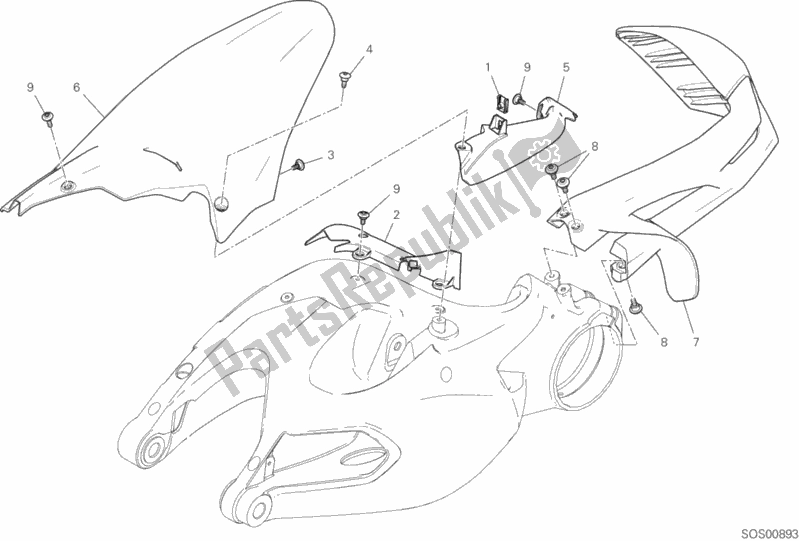 9
6
4
3
1
9
5
8
9
2
8
7
PartsRepublik
SOS00893